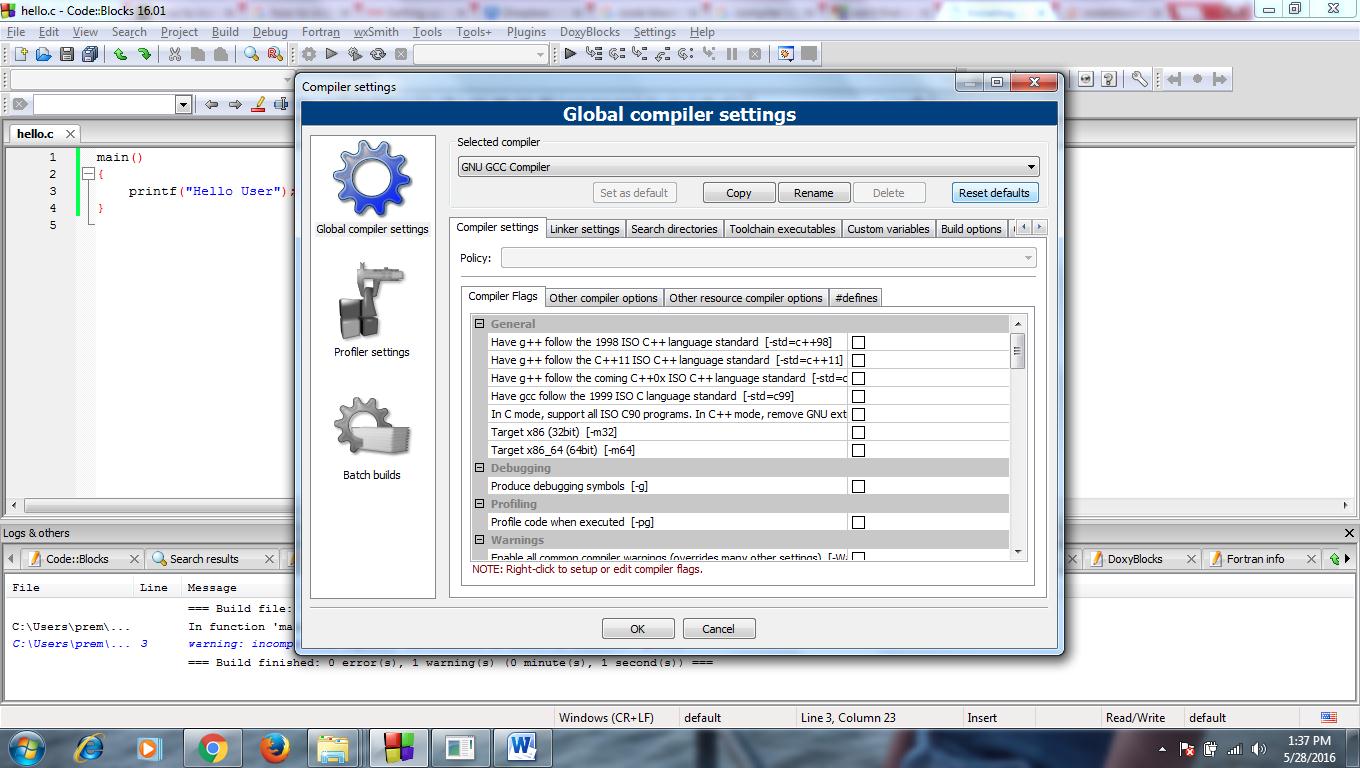 hello.c - Code::Blocks 16.01

File Edit View Search Project Build Debug Fortran wxSmith Tools Tools+ Plugins DoxyBlocks Settings Help

hello.c

1 main()
2 {
3 printf("Hello User");
4 }
5

Compiler settings

Global compiler settings

Global compiler settings

Profiler settings

Batch builds

Selected compiler

GNU GCC Compiler

Set as default Copy Rename Delete Reset defaults

Compiler settings Linker settings Search directories Toolchain executables Custom variables Build options

Policy:

Compiler Flags Other compiler options Other resource compiler options #defines

General
Have g++ follow the 1998 ISO C++ language standard [-std=c++98]
Have g++ follow the C++11 ISO C++ language standard [-std=c++11]
Have g++ follow the coming C++0x ISO C++ language standard [-std=c
Have gcc follow the 1999 ISO C language standard [-std=c99]
In C mode, support all ISO C90 programs. In C++ mode, remove GNU ext
Target x86 (32bit) [-m32]
Target x86_64 (64bit) [-m64]
Debugging
Produce debugging symbols [-g]
Profiling
Profile code when executed [-pg]
Warnings
Enable all common compiler warnings (overrides many other settings) [-W

NOTE: Right-click to setup or edit compiler flags.

OK Cancel

Logs & others

Code::Blocks Search results DoxyBlocks Fortran info

File Line Message
=== Build file:
C:\Users\prem\... In function 'ma
C:\Users\prem\... 3 warning: incomp
=== Build finished: 0 error(s), 1 warning(s) (0 minute(s), 1 second(s)) ===

Windows (CR+LF) default Line 3, Column 23 Insert Read/Write default

1:37 PM
5/28/2016